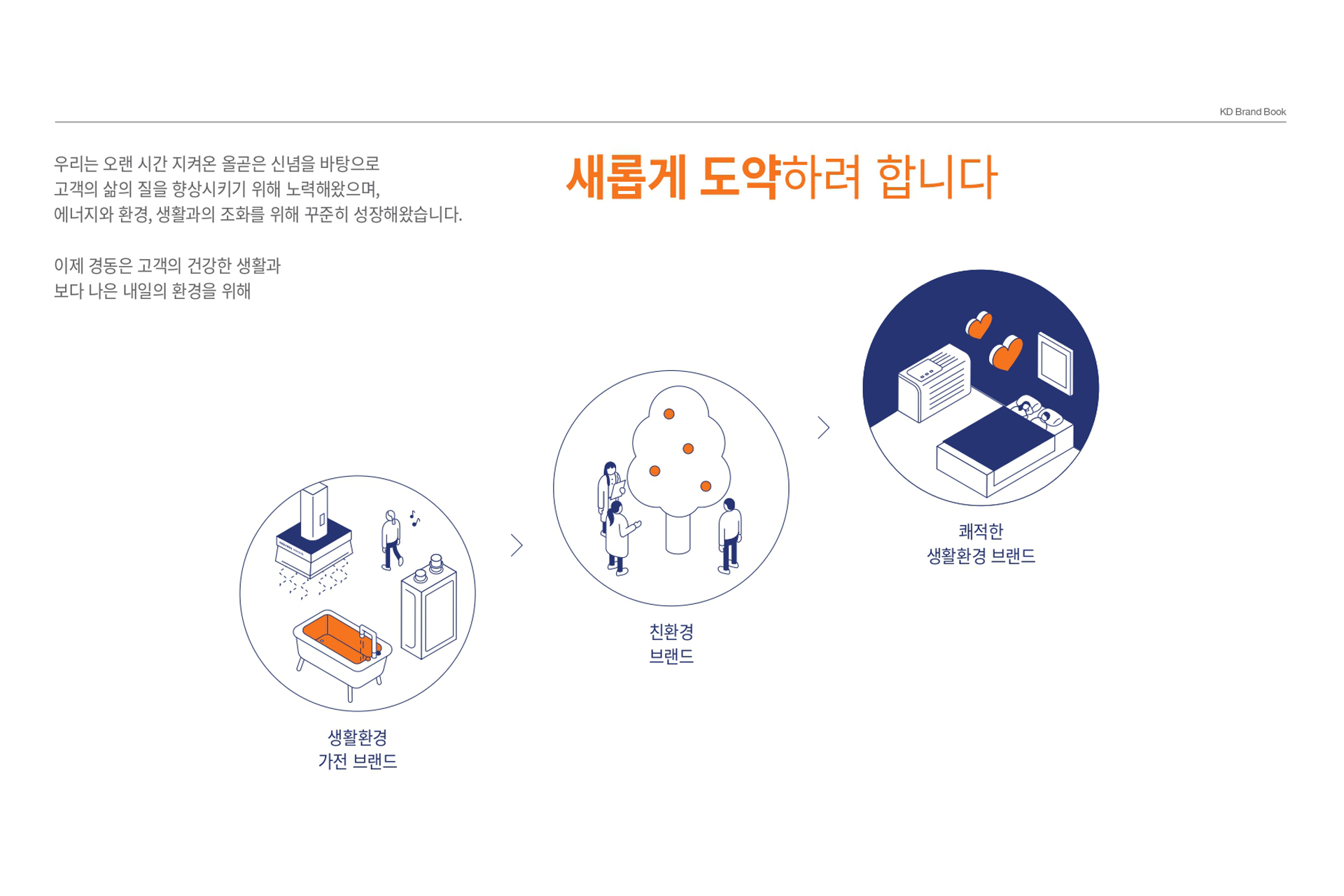 KD Brand Book

우리는 오랜 시간 지켜온 올곧은 신념을 바탕으로 고객의 삶의 질을 향상시키기 위해 노력해왔으며, 에너지와 환경, 생활과의 조화를 위해 꾸준히 성장해왔습니다.

이제 경동은 고객의 건강한 생활과 보다 나은 내일의 환경을 위해

새롭게 도약하려 합니다

생활환경 가전 브랜드

친환경 브랜드

쾌적한 생활환경 브랜드